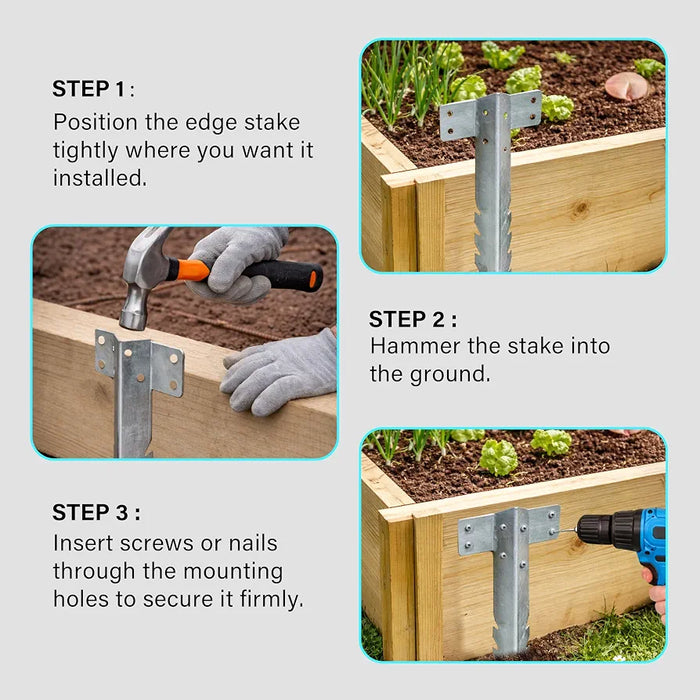 STEP 1 :
Position the edge stake tightly where you want it installed.

STEP 2 :
Hammer the stake into the ground.

STEP 3 :
Insert screws or nails through the mounting holes to secure it firmly.