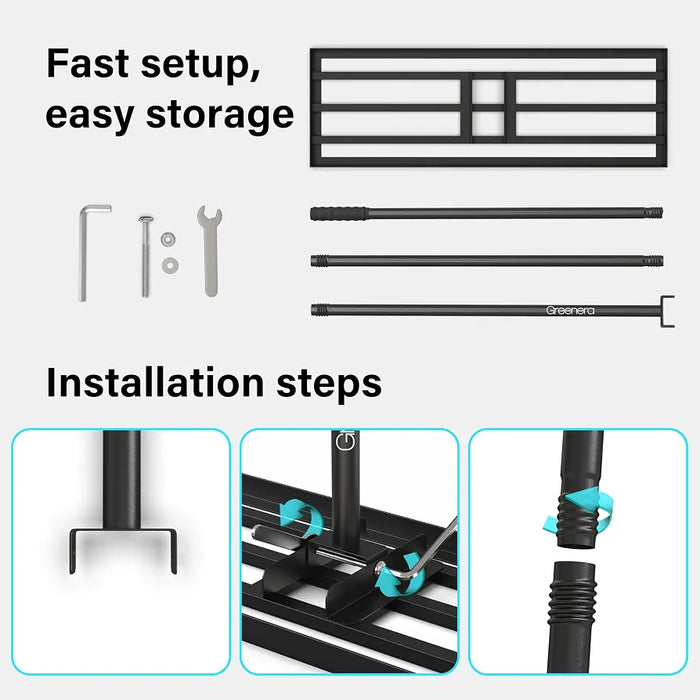 Fast setup, easy storage

Greenera

Installation steps